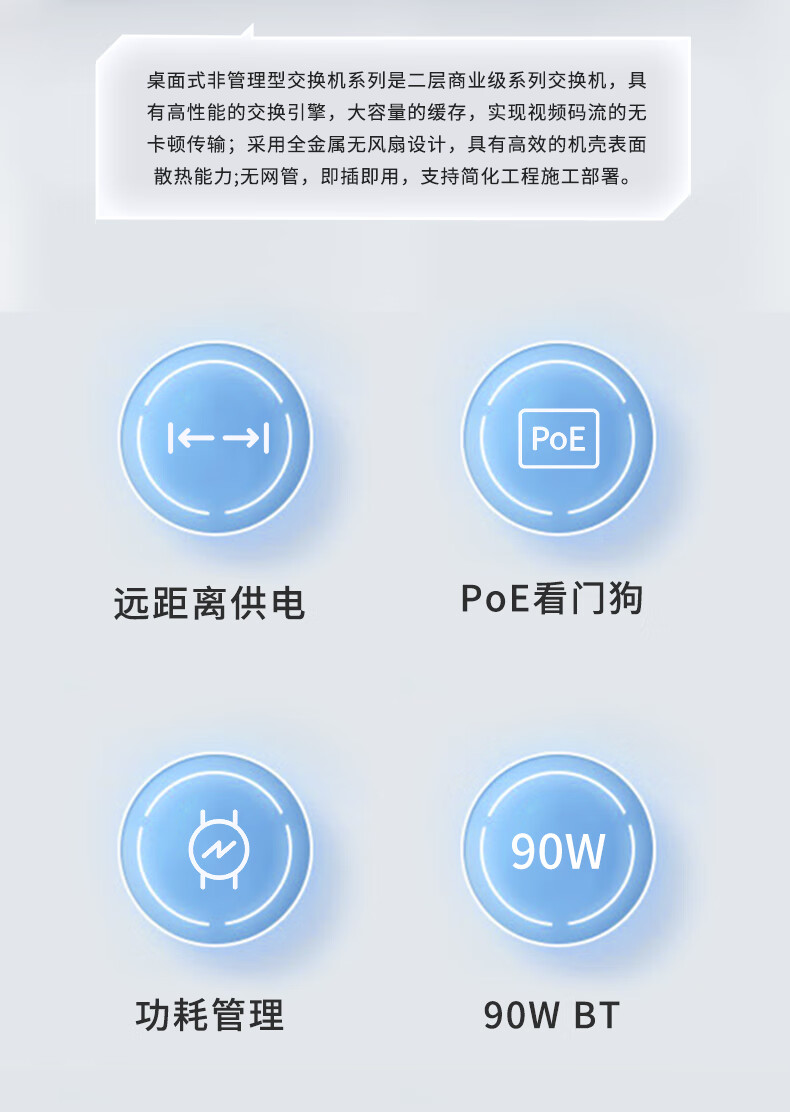 桌面式非管理型交换机系列是二层商业级系列交换机，具有高性能的交换引擎，大容量的缓存，实现视频码流的无卡顿传输；采用全金属无风扇设计，具有高效的机壳表面散热能力;无网管，即插即用，支持简化工程施工部署。

PoE

远距离供电

PoE看门狗

90W

功耗管理

90W BT