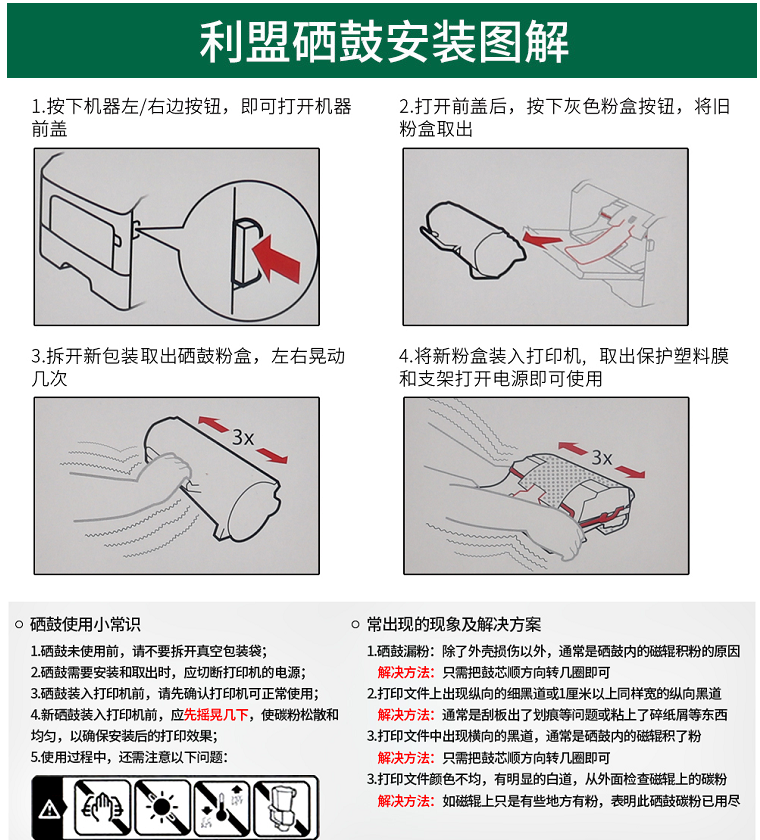 利盟硒鼓安装图解

1.按下机器左/右边按钮，即可打开机器前盖

2.打开前盖后，按下灰色粉盒按钮，将旧粉盒取出

3.拆开新包装取出硒鼓粉盒，左右晃动几次

3x

4.将新粉盒装入打印机，取出保护塑料膜和支架打开电源即可使用

3x

○ 硒鼓使用小常识

1.硒鼓未使用前，请不要拆开真空包装袋；
2.硒鼓需要安装和取出时，应切断打印机的电源；
3.硒鼓装入打印机前，请先确认打印机可正常使用；
4.新硒鼓装入打印机前，应先摇晃几下，使碳粉松散和均匀，以确保安装后的打印效果；
5.使用过程中，还需注意以下问题：

○ 常出现的现象及解决方案

1.硒鼓漏粉：除了外壳损伤以外，通常是硒鼓内的磁辊积粉的原因
解决方法：只需把鼓芯顺方向转几圈即可
2.打印文件上出现纵向的细黑道或1厘米以上同样宽的纵向黑道
解决方法：通常是刮板出了划痕等问题或粘上了碎纸屑等东西
3.打印文件中出现横向的黑道，通常是硒鼓内的磁辊积了粉
解决方法：只需把鼓芯顺方向转几圈即可
3.打印文件颜色不均，有明显的白道，从外面检查磁辊上的碳粉
解决方法：如磁辊上只是有些地方有粉，表明此硒鼓碳粉已用尽