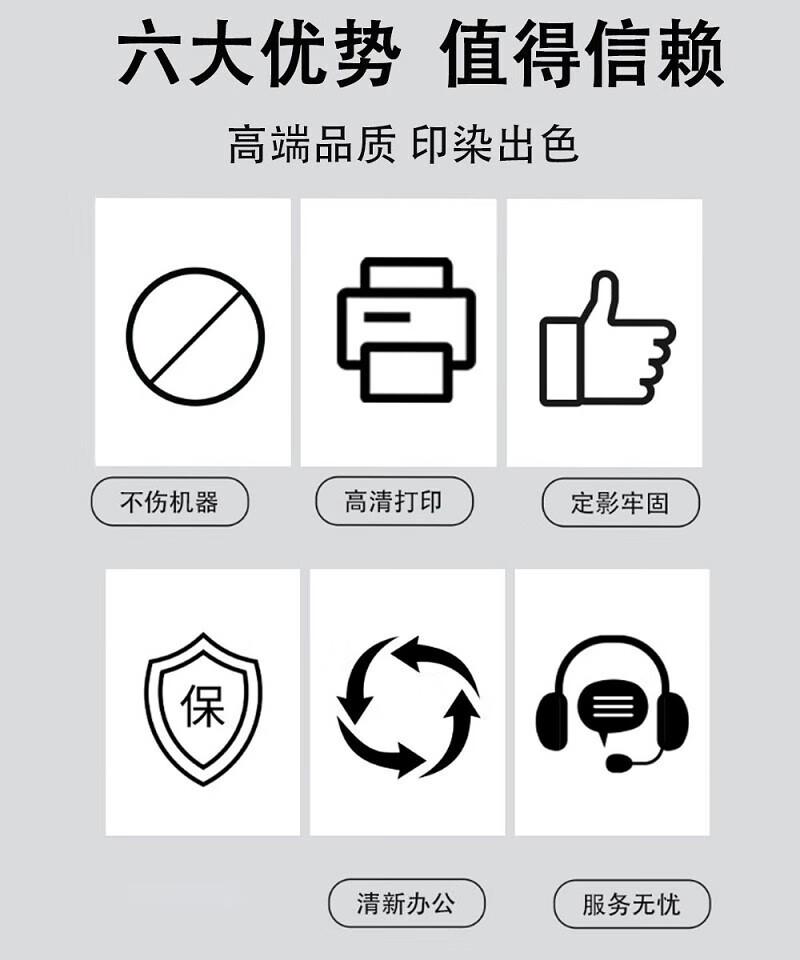 六大优势 值得信赖

高端品质 印染出色

不伤机器

高清打印

定影牢固

保

清新办公

服务无忧