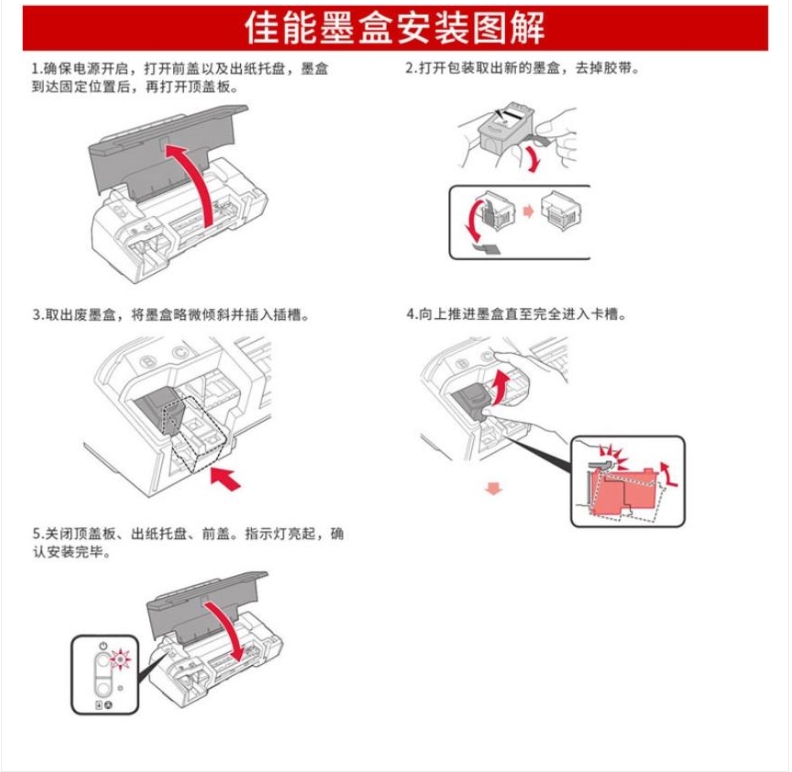 佳能墨盒安装图解

1.确保电源开启，打开前盖以及出纸托盘，墨盒到达固定位置后，再打开顶盖板。

2.打开包装取出新的墨盒，去掉胶带。

3.取出废墨盒，将墨盒略微倾斜并插入插槽。

4.向上推进墨盒直至完全进入卡槽。

5.关闭顶盖板、出纸托盘、前盖。指示灯亮起，确认安装完毕。