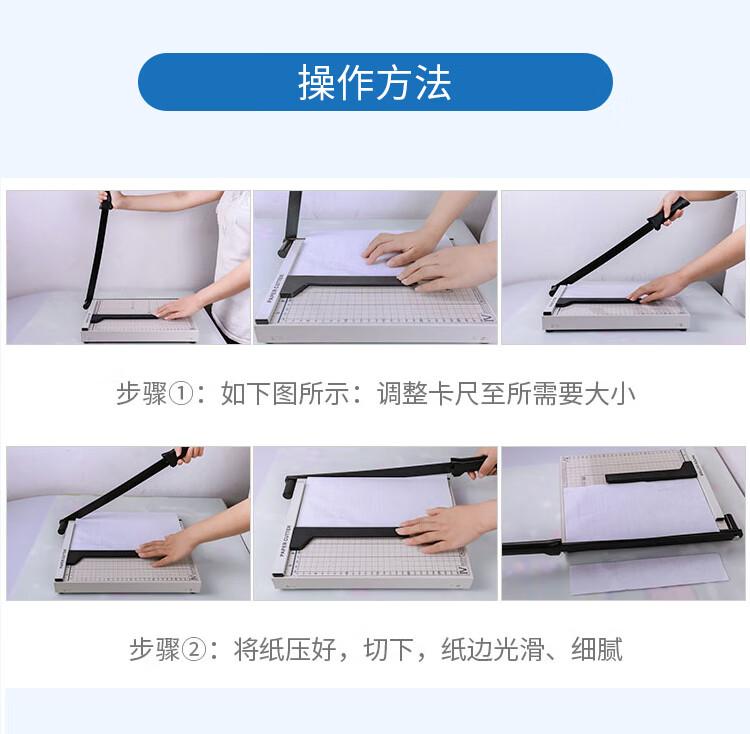 操作方法

PAPER CUTTER

步骤①：如下图所示：调整卡尺至所需要大小

PAPER CUTTER

步骤②：将纸压好，切下，纸边光滑、细腻