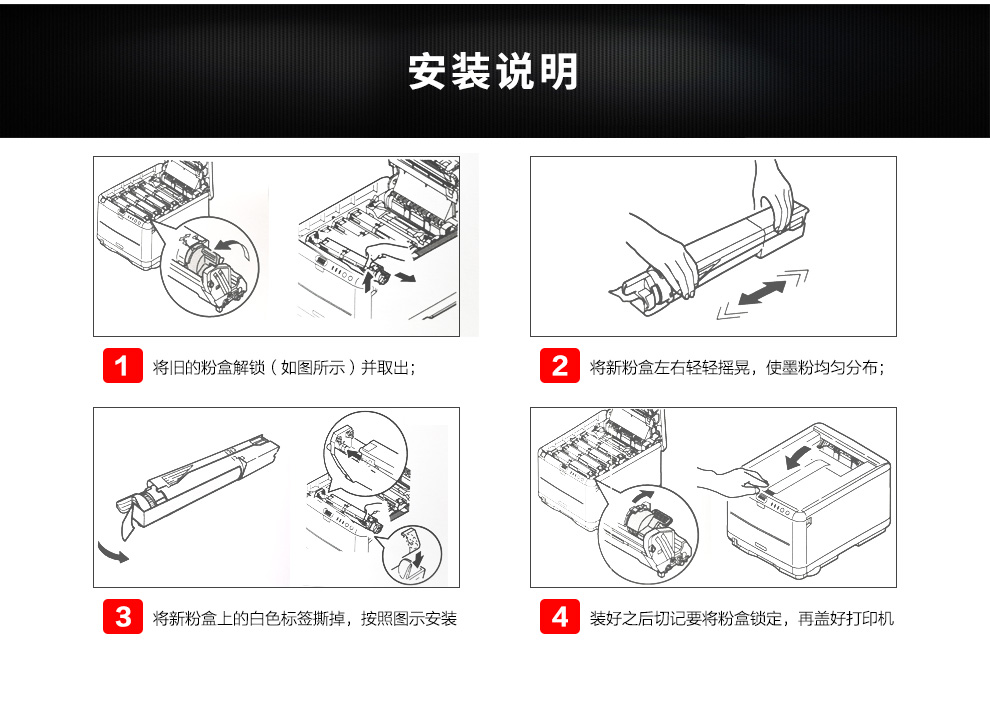 安装说明

1 将旧的粉盒解锁（如图所示）并取出；

2 将新粉盒左右轻轻摇晃，使墨粉均匀分布；

3 将新粉盒上的白色标签撕掉，按照图示安装

4 装好之后切记要将粉盒锁定，再盖好打印机