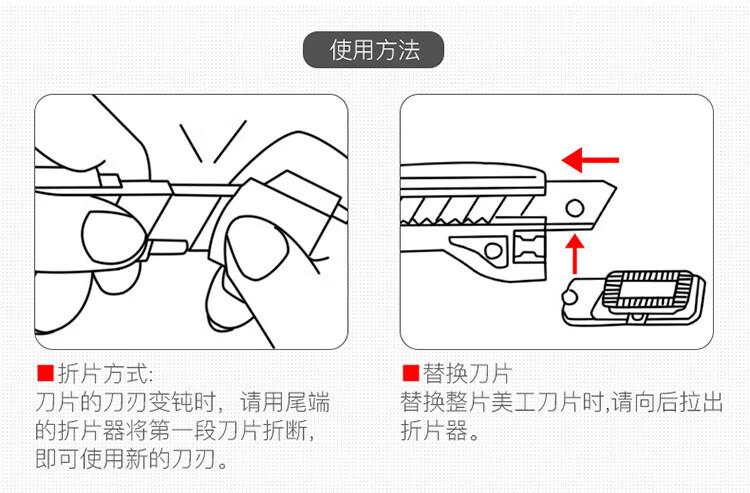 使用方法

■折片方式:
刀片的刀刃变钝时，请用尾端的折片器将第一段刀片折断，即可使用新的刀刃。

■替换刀片
替换整片美工刀片时,请向后拉出折片器。